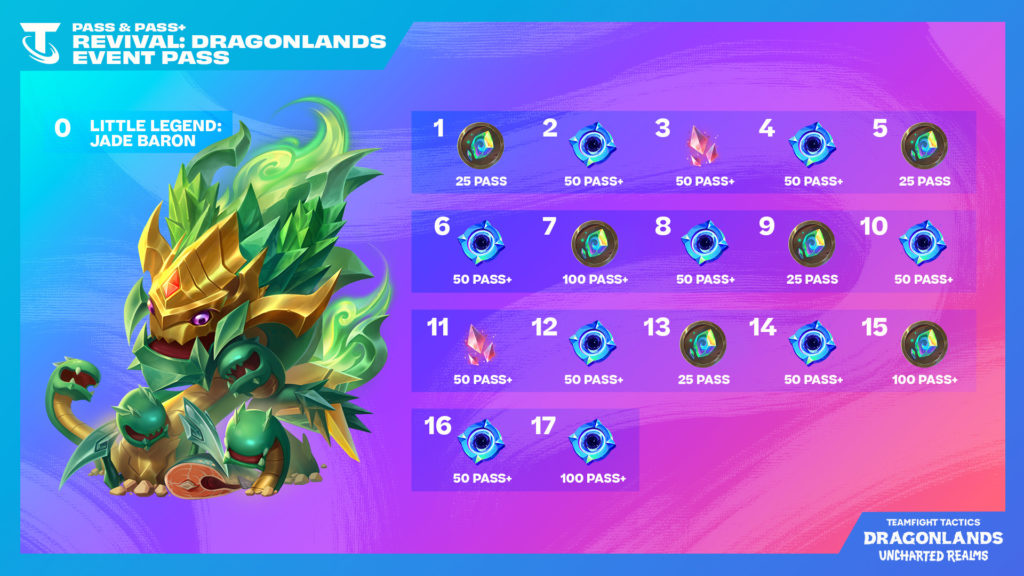 PASS & PASS+
REVIVAL: DRAGONLANDS EVENT PASS

0 LITTLE LEGEND: JADE BARON

1 25 PASS
2 50 PASS+
3 50 PASS+
4 50 PASS+
5 25 PASS

6 50 PASS+
7 100 PASS+
8 50 PASS+
9 25 PASS
10 50 PASS+

11 50 PASS+
12 50 PASS+
13 25 PASS
14 50 PASS+
15 100 PASS+

16 50 PASS+
17 100 PASS+

TEAMFIGHT TACTICS
DRAGONLANDS
UNCHARTED REALMS