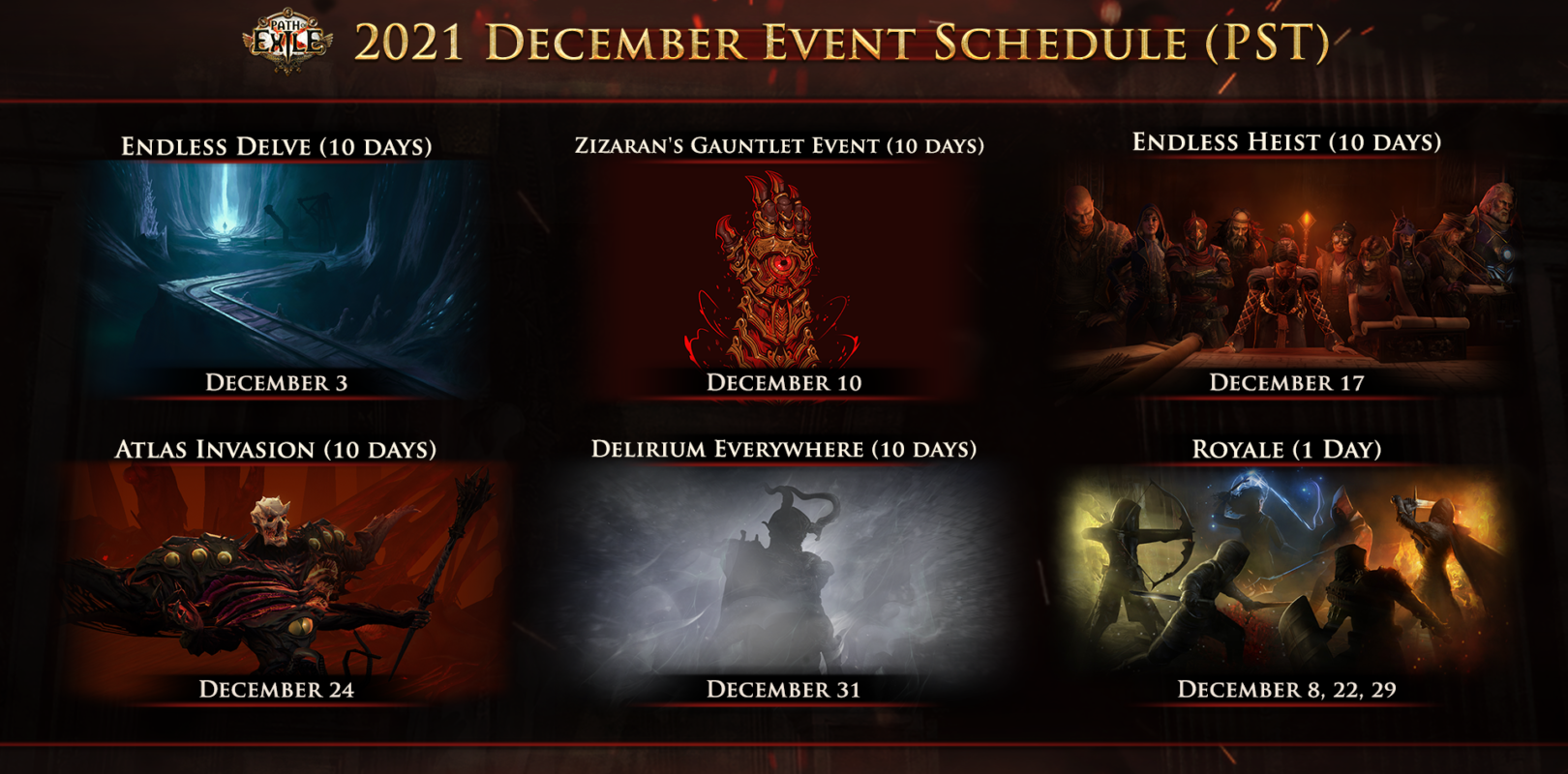 PATH OF EXILE

2021 DECEMBER EVENT SCHEDULE (PST)

ENDLESS DELVE (10 DAYS)
DECEMBER 3

ZIZARAN'S GAUNTLET EVENT (10 DAYS)
DECEMBER 10

ENDLESS HEIST (10 DAYS)
DECEMBER 17

ATLAS INVASION (10 DAYS)
DECEMBER 24

DELIRIUM EVERYWHERE (10 DAYS)
DECEMBER 31

ROYALE (1 DAY)
DECEMBER 8, 22, 29