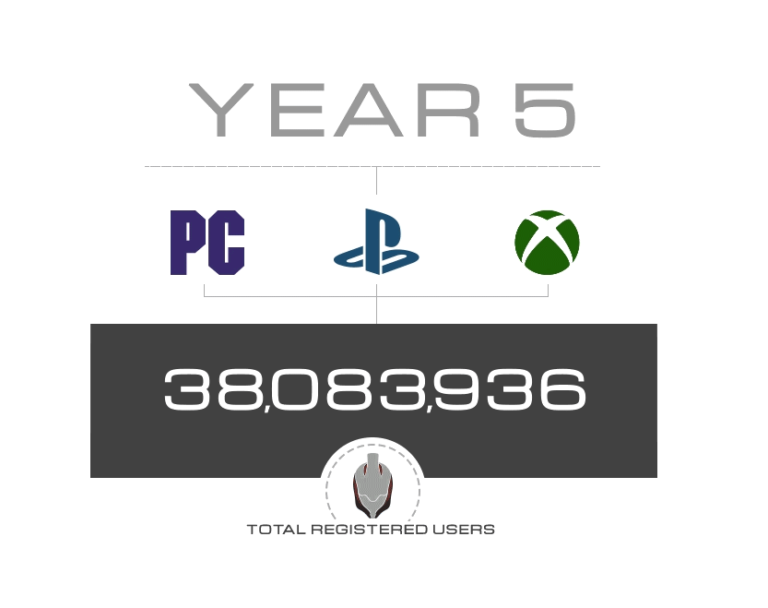 YEAR 5

PC

38,083,936

TOTAL REGISTERED USERS